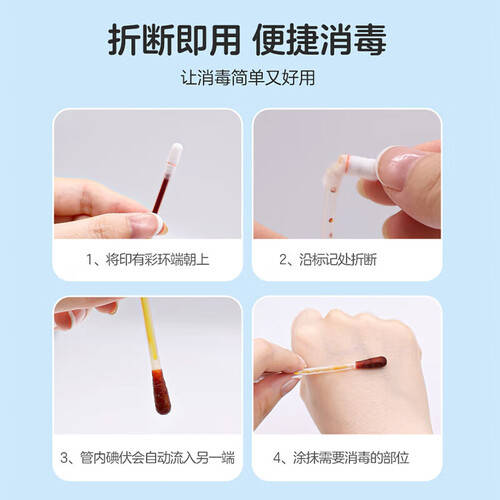 折断即用 便捷消毒

让消毒简单又好用

1、将印有彩环端朝上

2、沿标记处折断

3、管内碘伏会自动流入另一端

4、涂抹需要消毒的部位