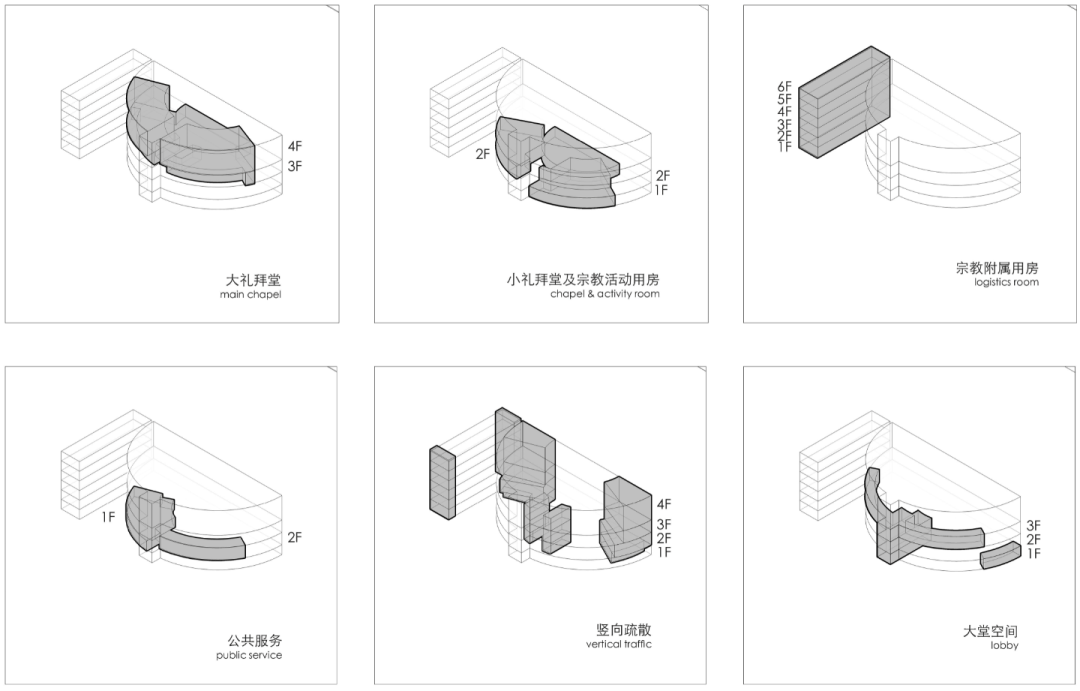 4F
3F

大礼拜堂
main chapel

2F
2F
1F

小礼拜堂及宗教活动用房
chapel & activity room

6F
5F
4F
3F
2F
1F

宗教附属用房
logistics room

1F
2F

公共服务
public service

4F
3F
2F
1F

竖向疏散
vertical traffic

3F
2F
1F

大堂空间
lobby