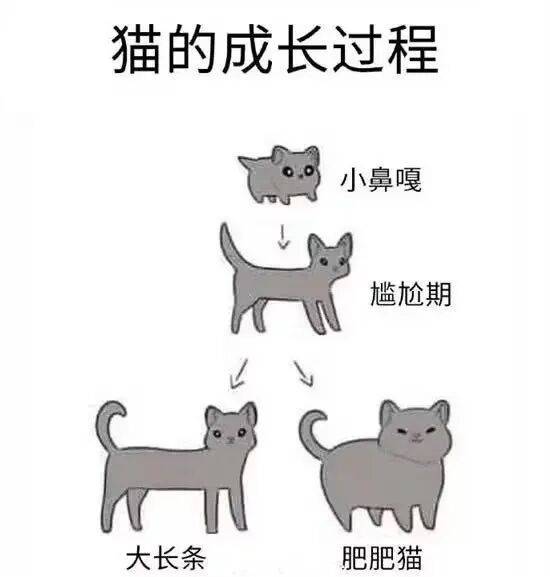 猫的成长过程

小鼻嘎

尴尬期

大长条

肥肥猫