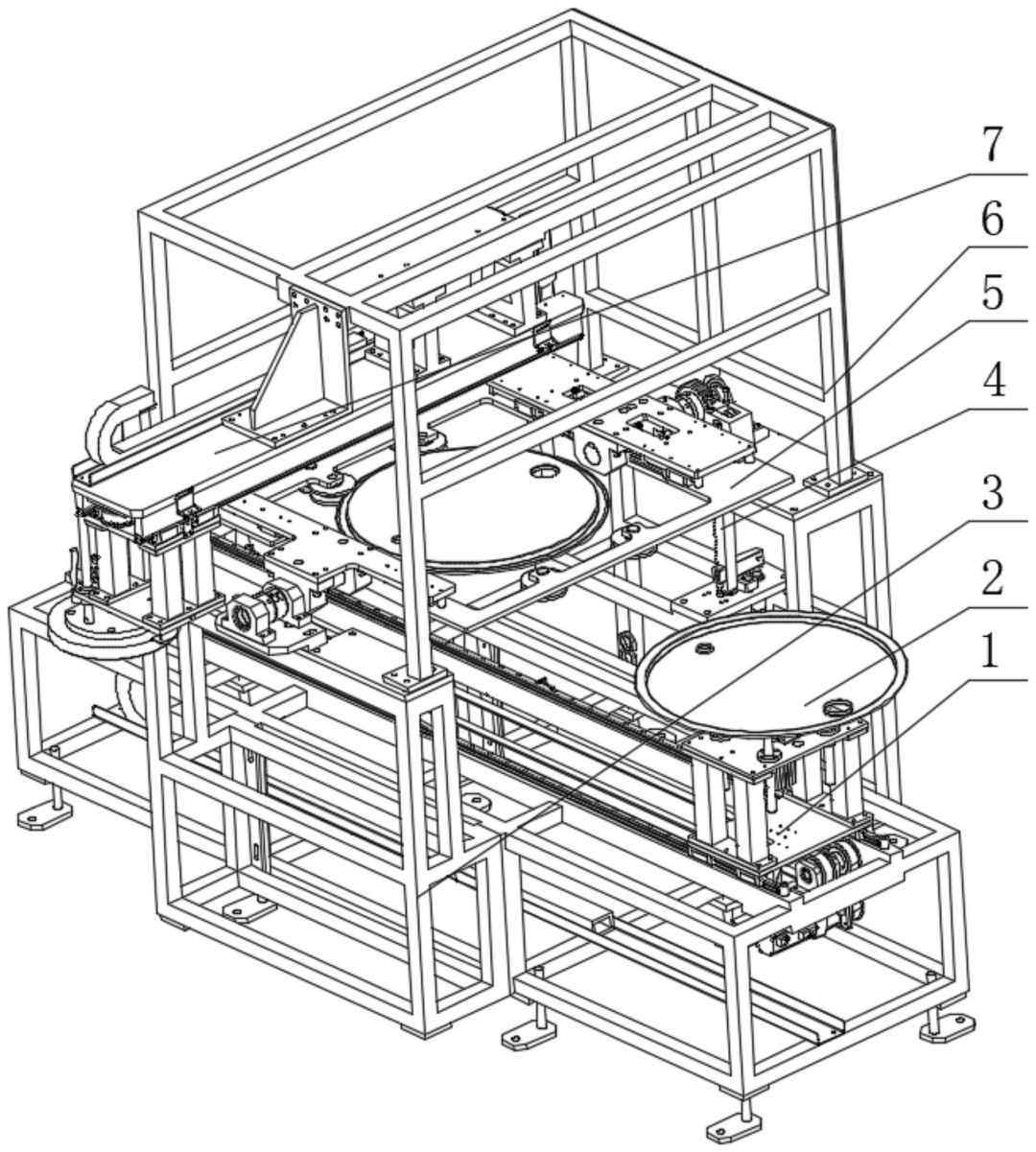 7
6
5
4
3
2
1