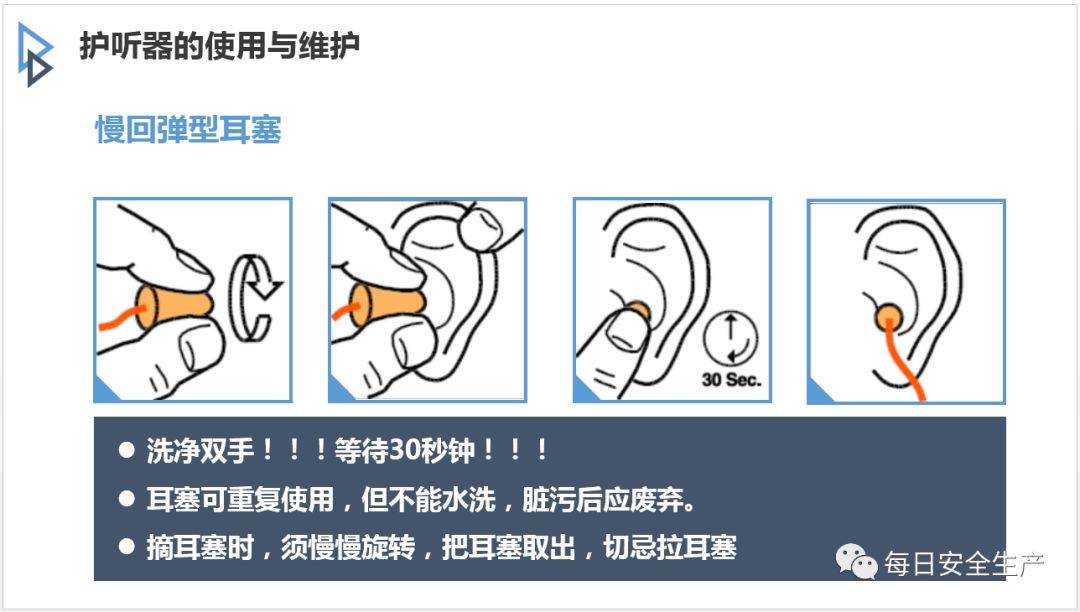 护听器的使用与维护

慢回弹型耳塞

30 Sec.

● 洗净双手！！！等待30秒钟！！！

● 耳塞可重复使用，但不能水洗，脏污后应废弃。

● 摘耳塞时，须慢慢旋转，把耳塞取出，切忌拉耳塞

每日安全生产