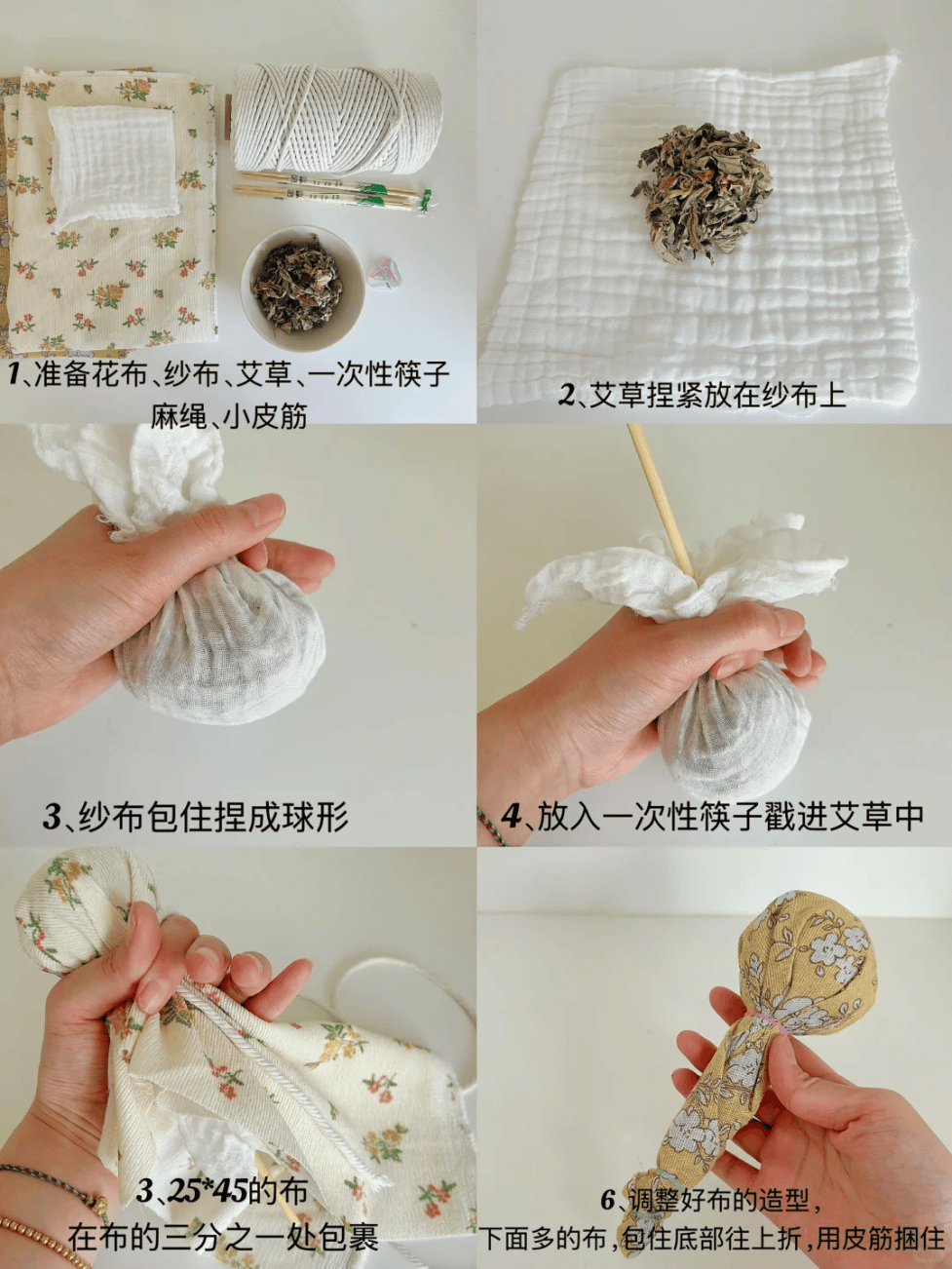 1、准备花布、纱布、艾草、一次性筷子
麻绳、小皮筋

2、艾草捏紧放在纱布上

3、纱布包住捏成球形

4、放入一次性筷子戳进艾草中

3、25*45的布
在布的三分之一处包裹

6、调整好布的造型，
下面多的布，包住底部往上折，用皮筋捆住