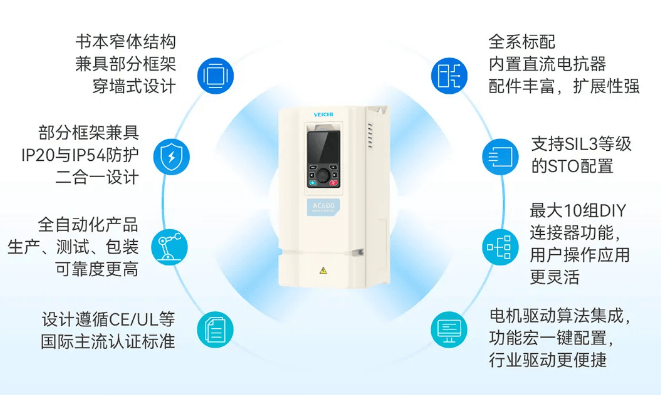 书本窄体结构
兼具部分框架
穿墙式设计

部分框架兼具
IP20与IP54防护
二合一设计

全自动化产品
生产、测试、包装
可靠度更高

设计遵循CE/UL等
国际主流认证标准

VEICHI

AC600

全系标配
内置直流电抗器
配件丰富，扩展性强

支持SIL3等级
的STO配置

最大10组DIY
连接器功能，
用户操作应用
更灵活

电机驱动算法集成，
功能宏一键配置，
行业驱动更便捷