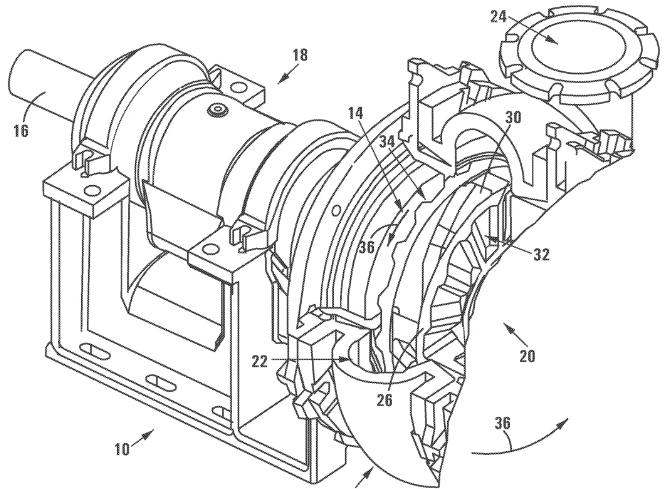 24
18
16
14
30
34
36
32
22
20
26
36
10