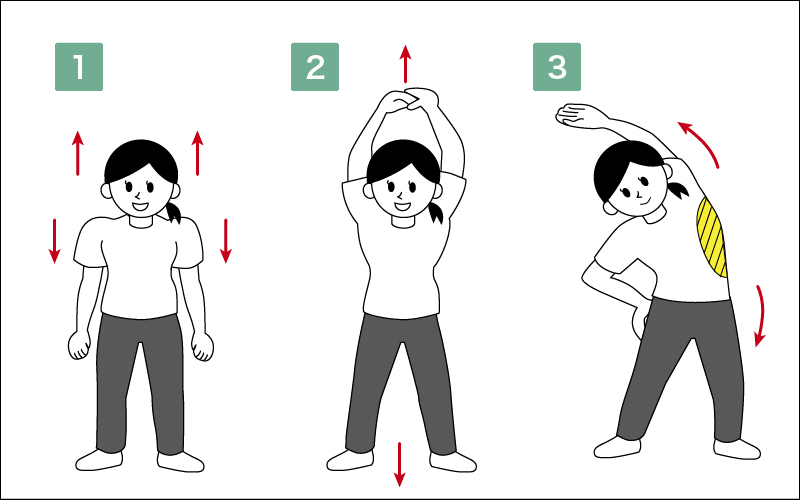 1

2

3