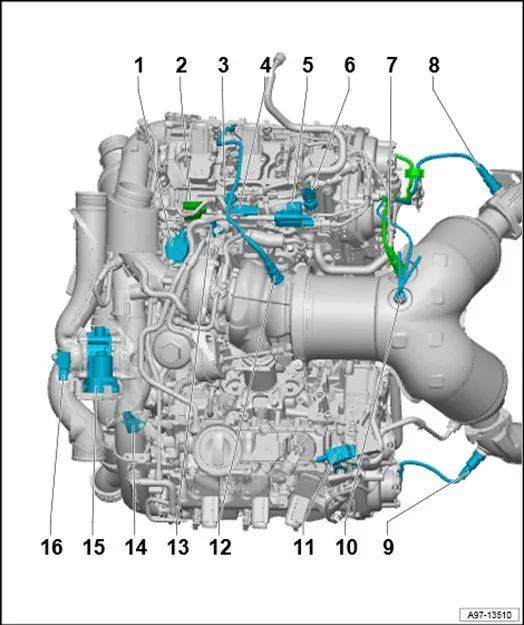 1 2 3 4 5 6 7 8

16 15 14 13 12 11 10 9

A97-13510