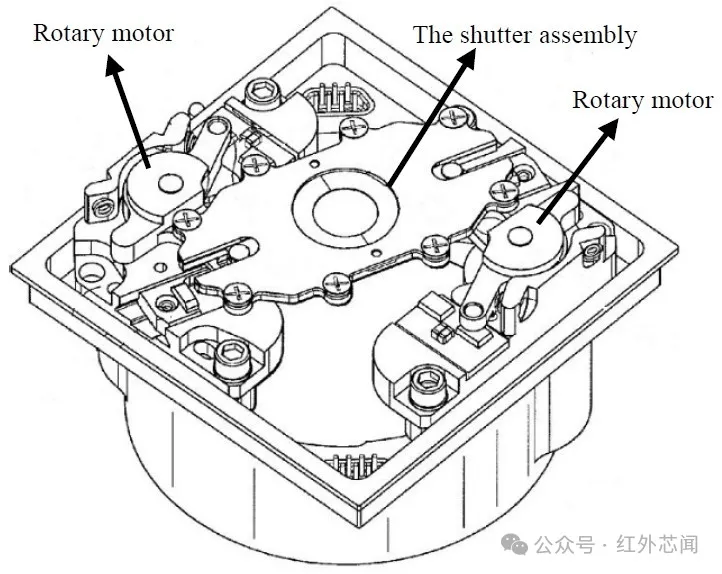 Rotary motor
The shutter assembly
Rotary motor
公众号 · 红外芯闻