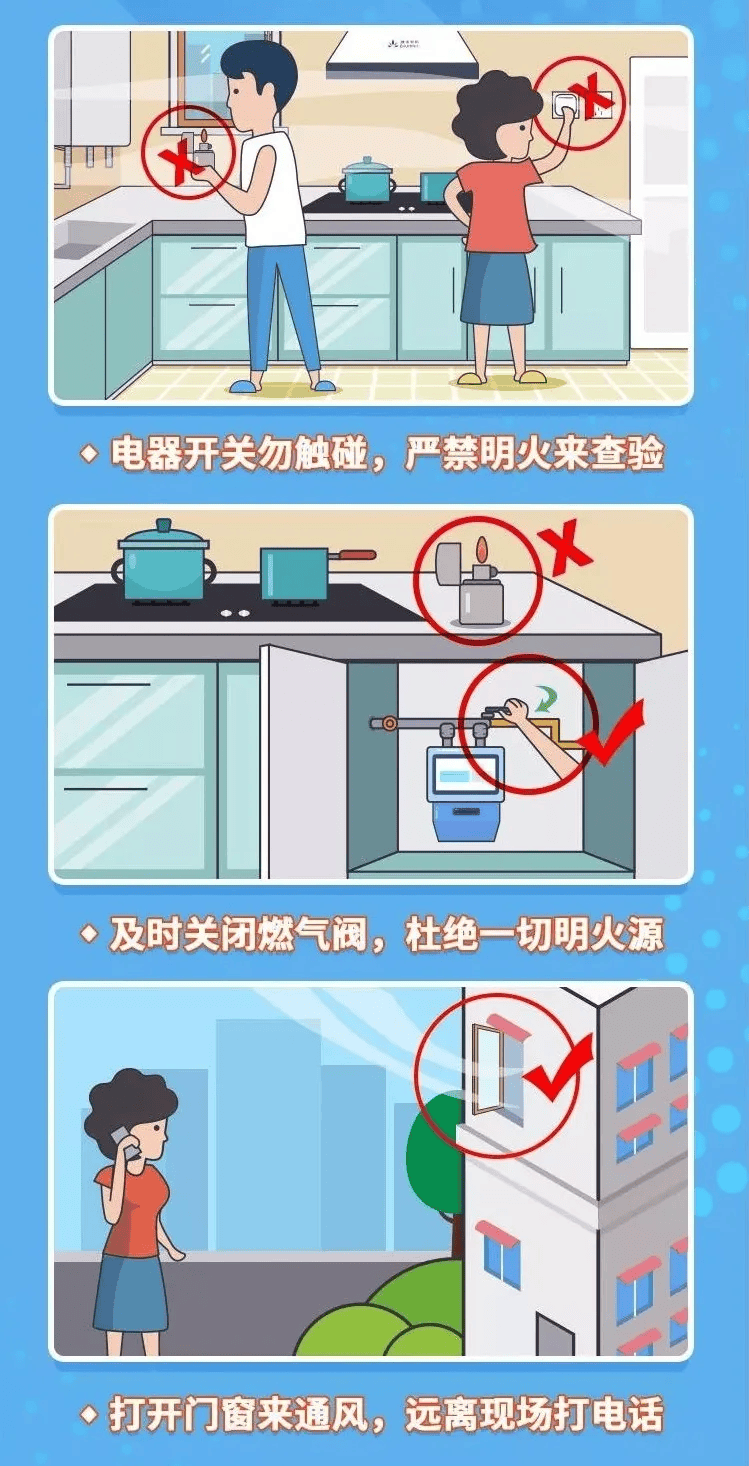 ◆ 电器开关勿触碰，严禁明火来查验

◆ 及时关闭燃气阀，杜绝一切明火源

◆ 打开门窗来通风，远离现场打电话