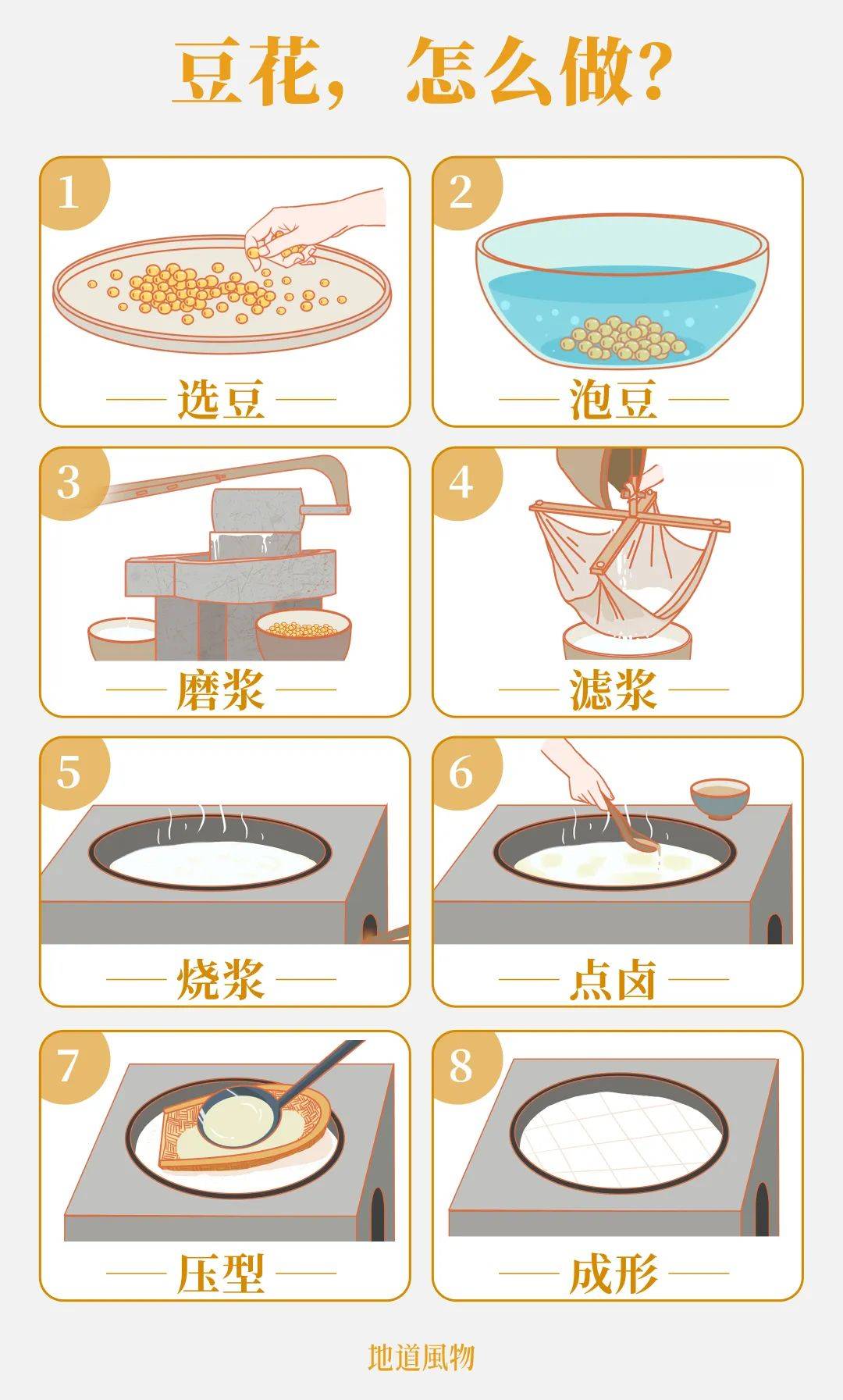 豆花，怎么做？

1
选豆

2
泡豆

3
磨浆

4
滤浆

5
烧浆

6
点卤

7
压型

8
成形

地道風物