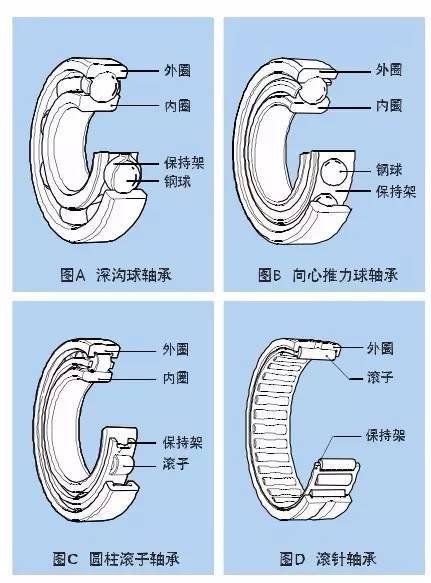 外圈
内圈
保持架
钢球
图A 深沟球轴承

外圈
内圈
钢球
保持架
图B 向心推力球轴承

外圈
内圈
保持架
滚子
图C 圆柱滚子轴承

外圈
滚子
保持架
图D 滚针轴承