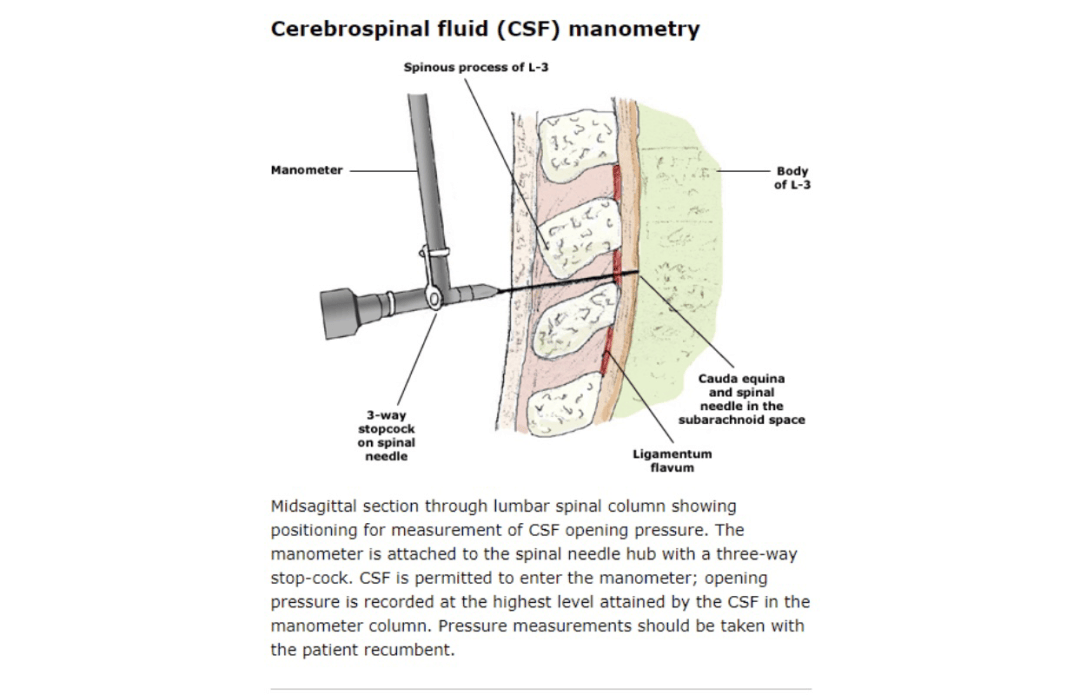 Cerebrospinal fluid (CSF) manometry

Spinous process of L-3

Manometer

Body of L-3

3-way stopcock on spinal needle

Cauda equina and spinal needle in the subarachnoid space

Ligamentum flavum

Midsagittal section through lumbar spinal column showing positioning for measurement of CSF opening pressure. The manometer is attached to the spinal needle hub with a three-way stop-cock. CSF is permitted to enter the manometer; opening pressure is recorded at the highest level attained by the CSF in the manometer column. Pressure measurements should be taken with the patient recumbent.