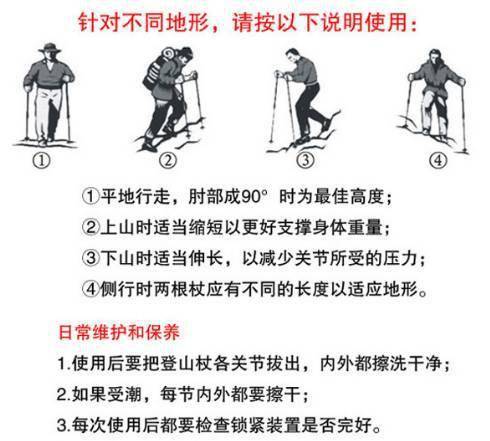 针对不同地形，请按以下说明使用：

①

②

③

④

①平地行走，肘部成90° 时为最佳高度；
②上山时适当缩短以更好支撑身体重量；
③下山时适当伸长，以减少关节所受的压力；
④侧行时两根杖应有不同的长度以适应地形。

日常维护和保养

1.使用后要把登山杖各关节拔出，内外都擦洗干净；
2.如果受潮，每节内外都要擦干；
3.每次使用后都要检查锁紧装置是否完好。