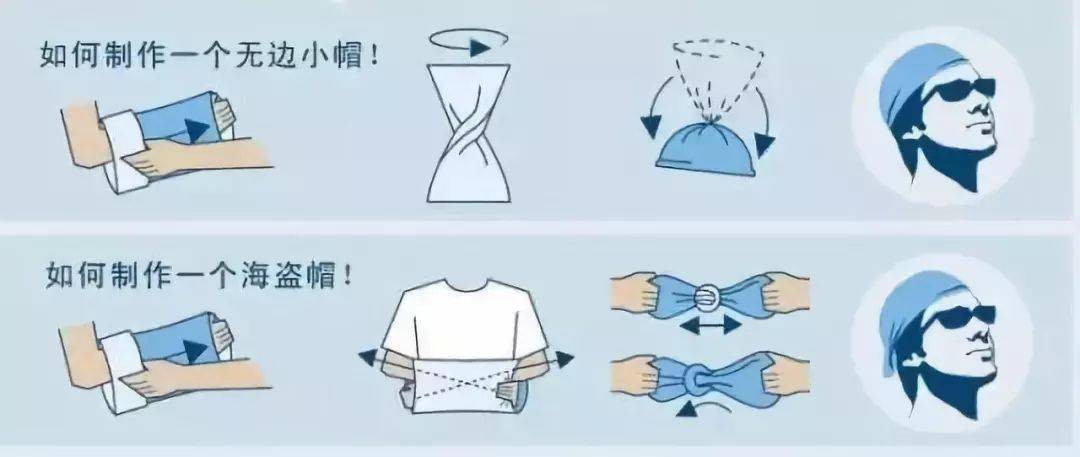 如何制作一个无边小帽！

如何制作一个海盗帽！