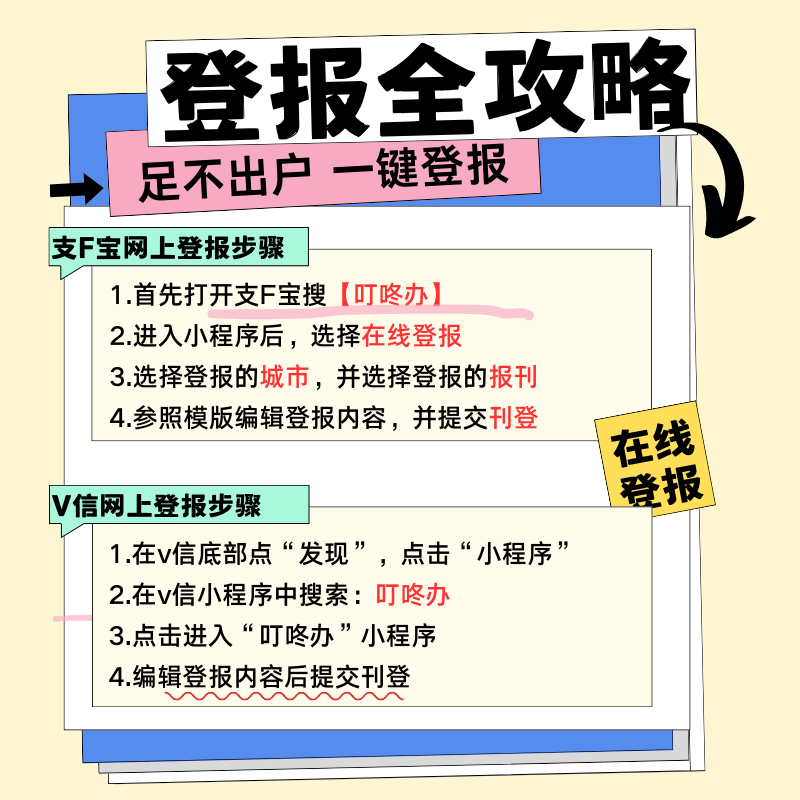 登报全攻略

足不出户 一键登报

支F宝网上登报步骤

1.首先打开支F宝搜【叮咚办】
2.进入小程序后，选择在线登报
3.选择登报的城市，并选择登报的报刊
4.参照模版编辑登报内容，并提交刊登

在线登报

V信网上登报步骤

1.在v信底部点“发现”，点击“小程序”
2.在v信小程序中搜索：叮咚办
3.点击进入“叮咚办”小程序
4.编辑登报内容后提交刊登