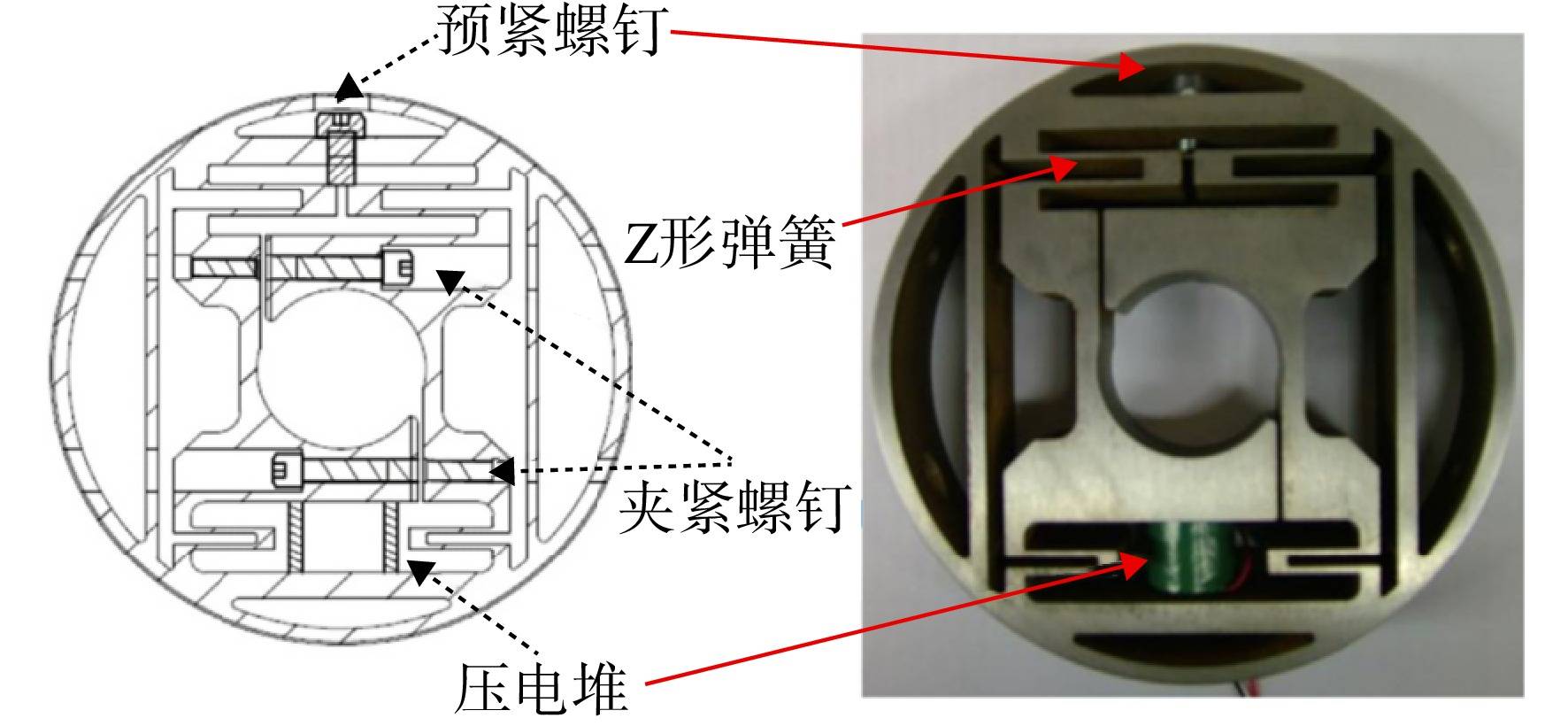 预紧螺钉

Z形弹簧

夹紧螺钉

压电堆