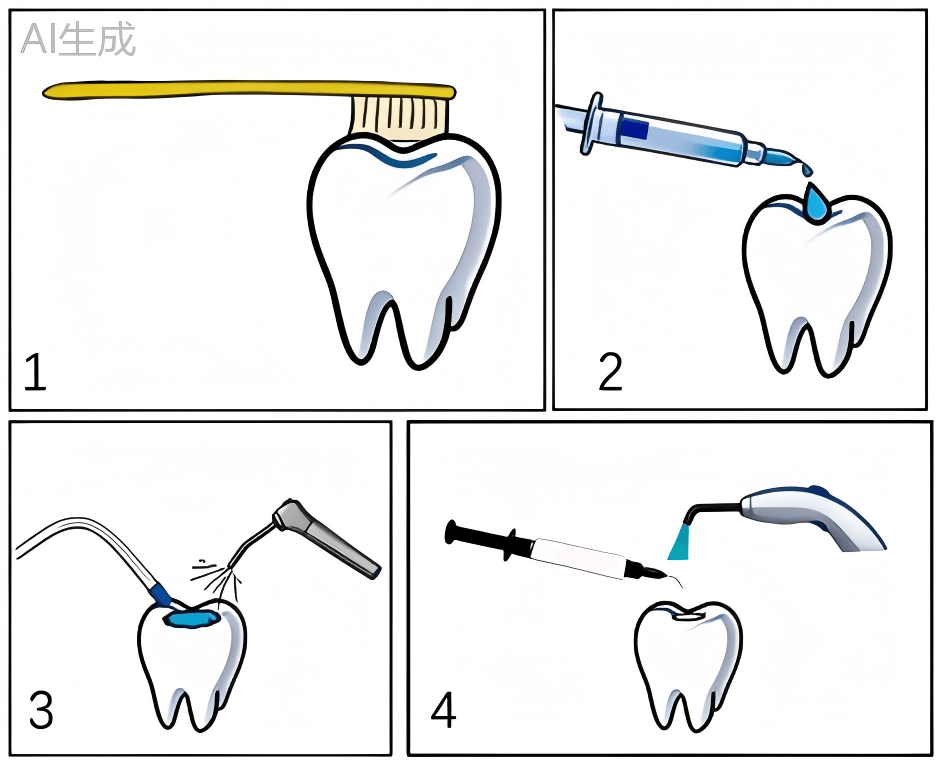 AI生成

1

2

3

4