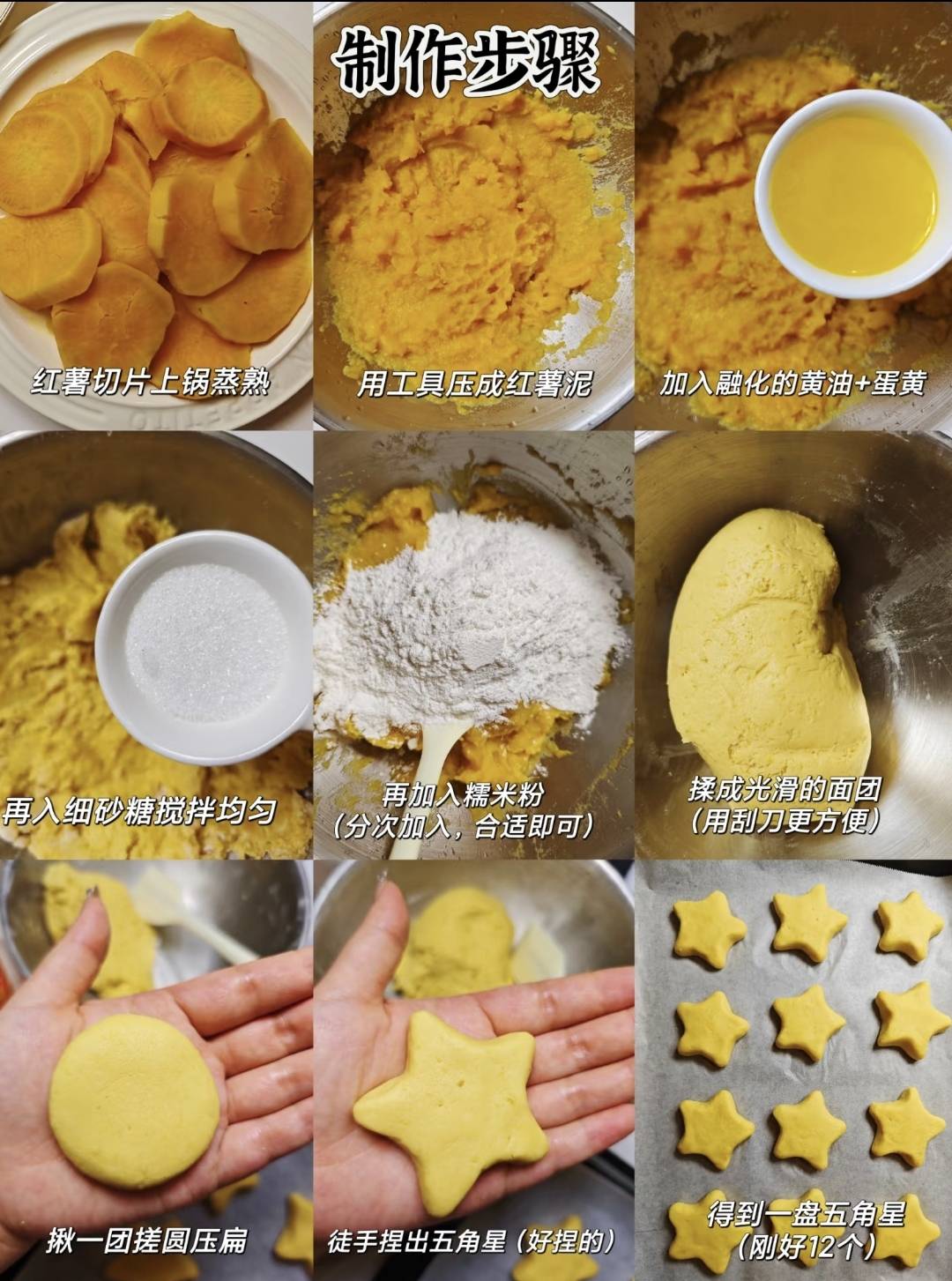 制作步骤

红薯切片上锅蒸熟

用工具压成红薯泥

加入融化的黄油+蛋黄

再入细砂糖搅拌均匀

再加入糯米粉
（分次加入，合适即可）

揉成光滑的面团
（用刮刀更方便）

揪一团搓圆压扁

徒手捏出五角星（好捏的）

得到一盘五角星
（刚好12个）