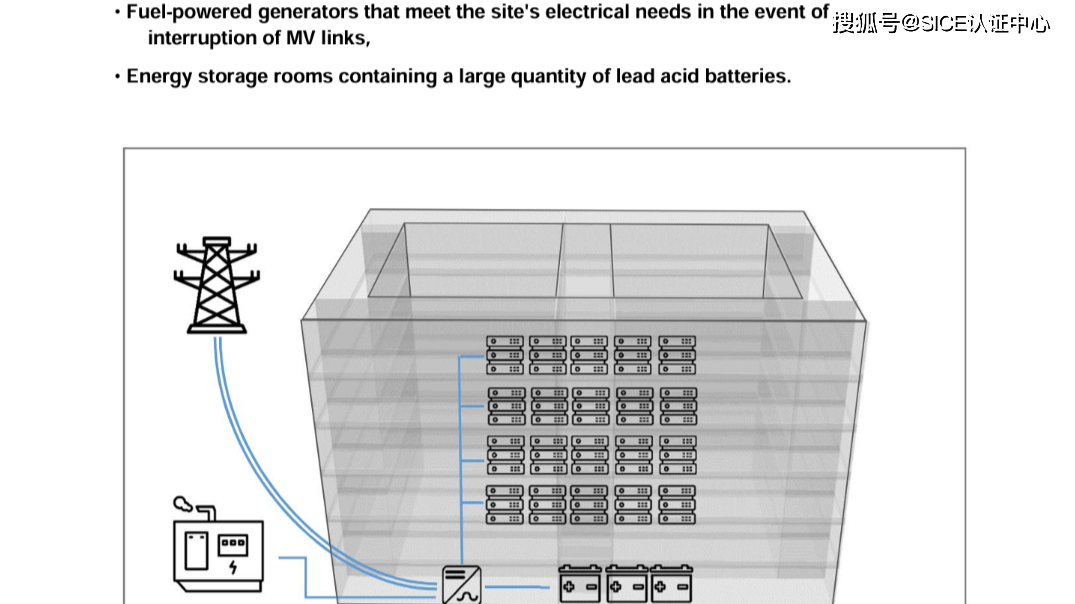 • Fuel-powered generators that meet the site's electrical needs in the event of interruption of MV links,

搜狐号@SICE认证中心

• Energy storage rooms containing a large quantity of lead acid batteries.