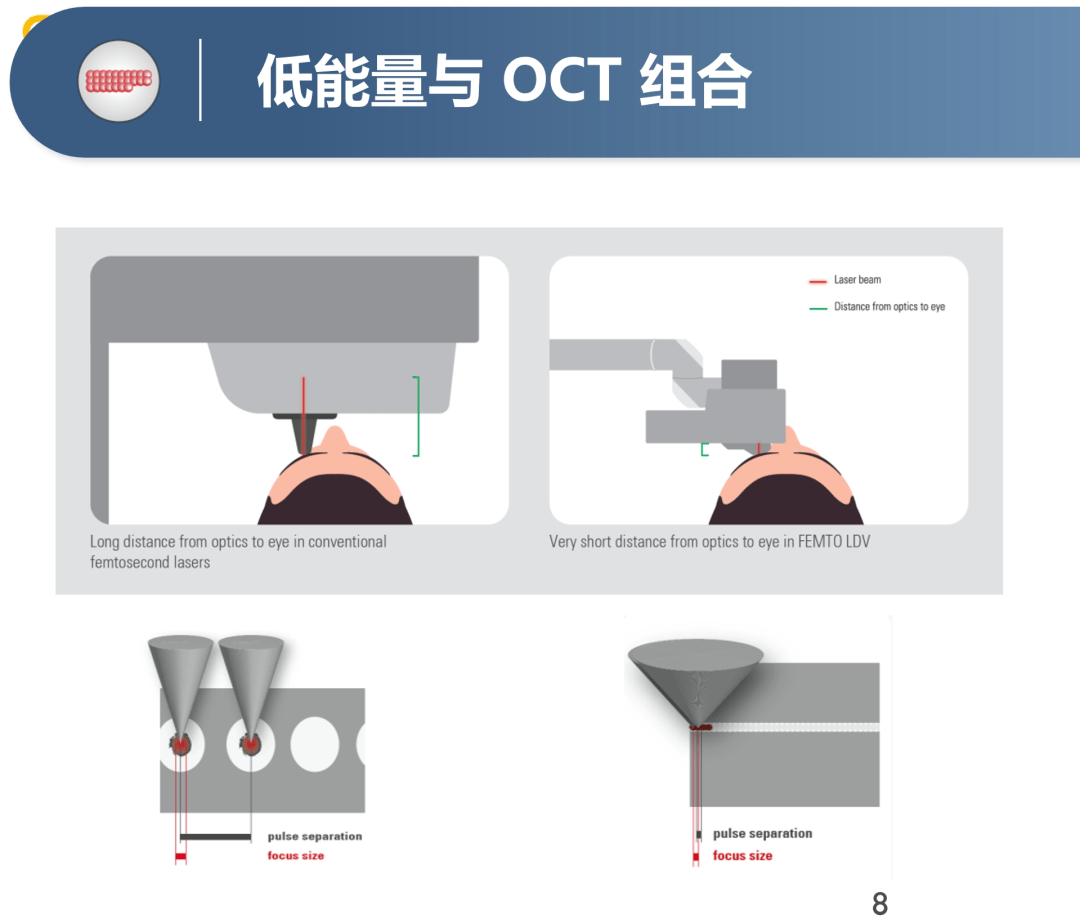 低能量与 OCT 组合

Laser beam

Distance from optics to eye

Long distance from optics to eye in conventional femtosecond lasers

Very short distance from optics to eye in FEMTO LDV

pulse separation
focus size

pulse separation
focus size

8