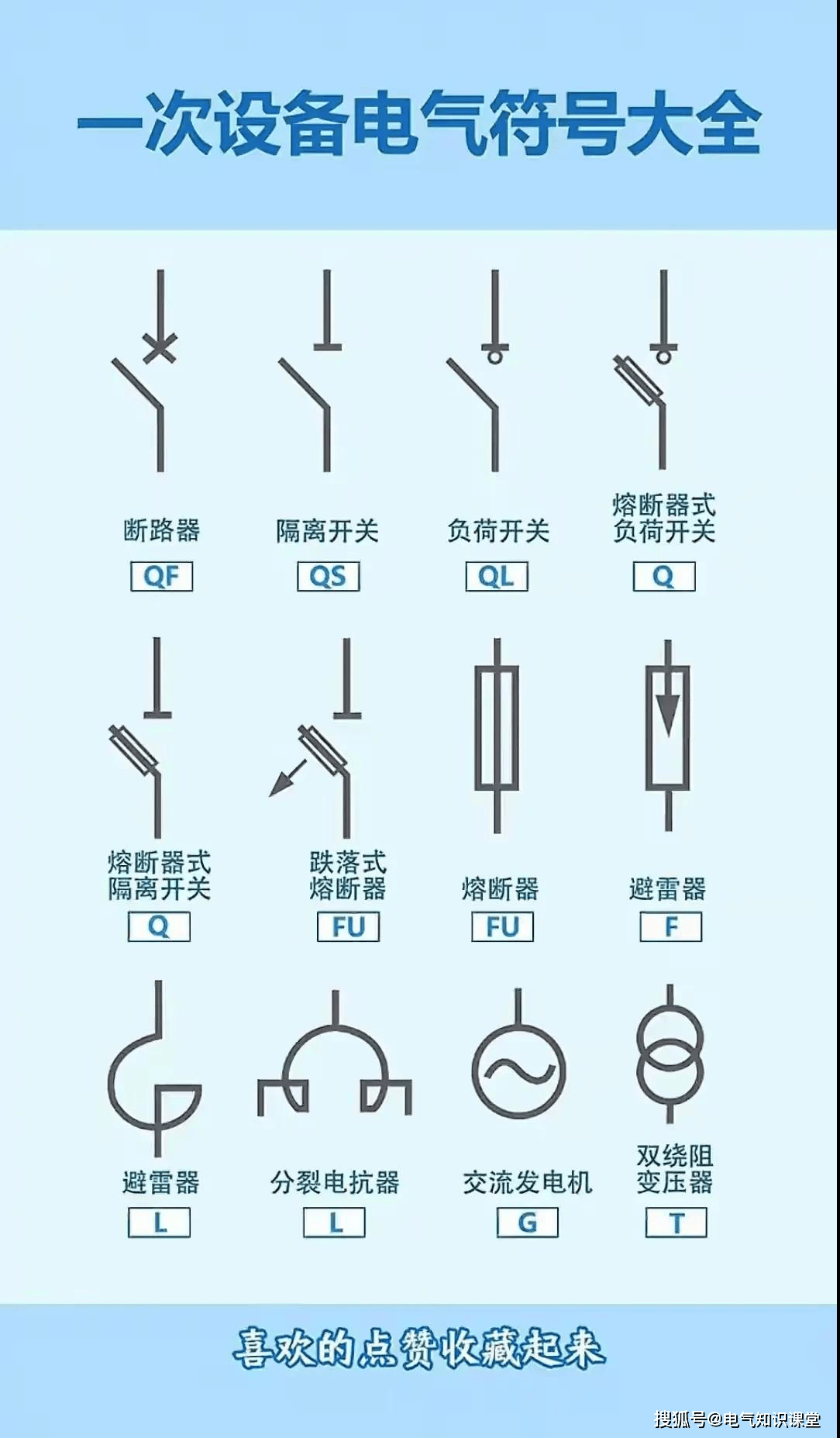 一次设备电气符号大全

断路器
QF

隔离开关
QS

负荷开关
QL

熔断器式负荷开关
Q

熔断器式隔离开关
Q

跌落式熔断器
FU

熔断器
FU

避雷器
F

避雷器
L

分裂电抗器
L

交流发电机
G

双绕阻变压器
T

喜欢的点赞收藏起来

搜狐号@电气知识课堂