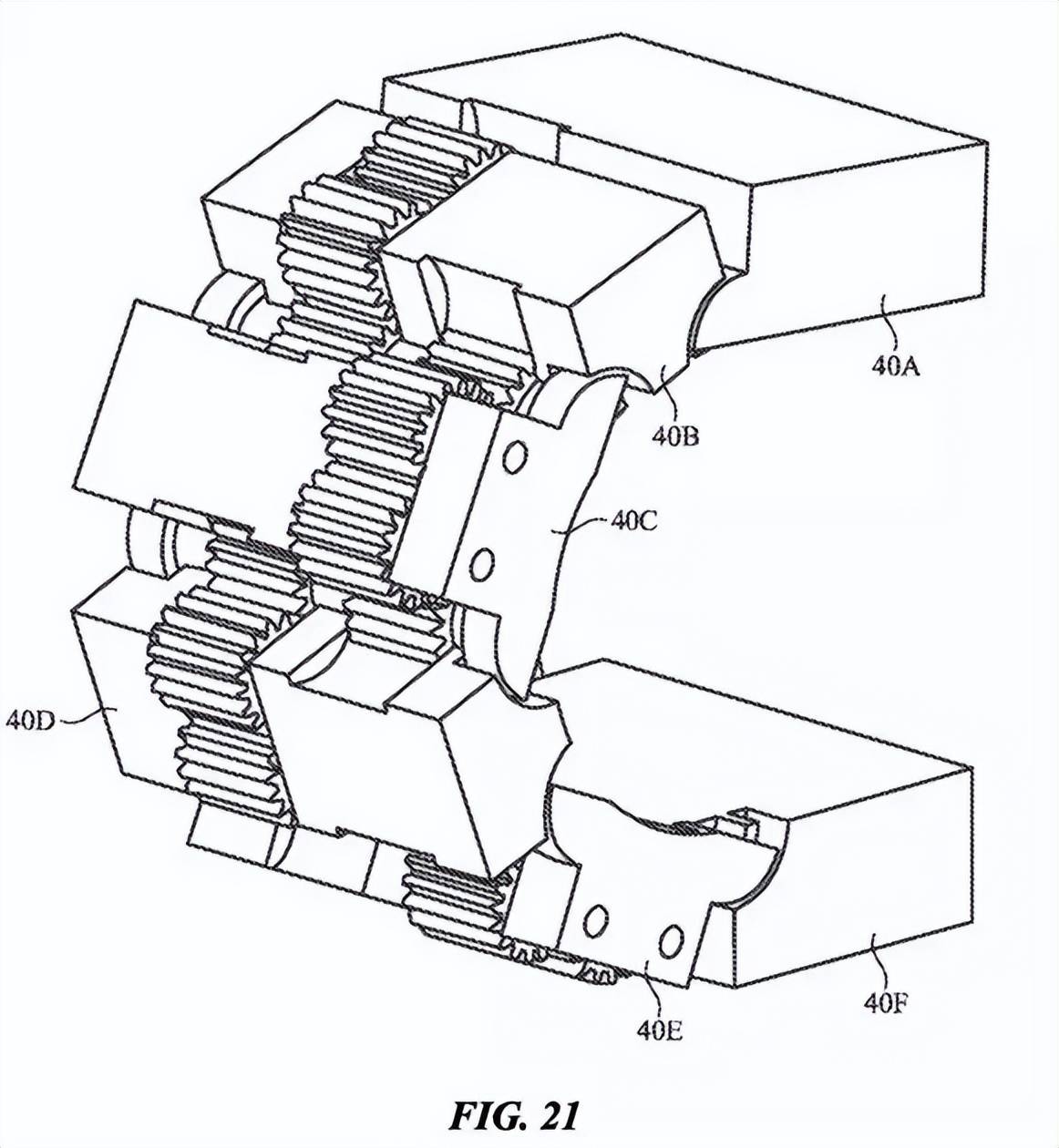 40A

40B

40C

40D

40E

40F

FIG. 21