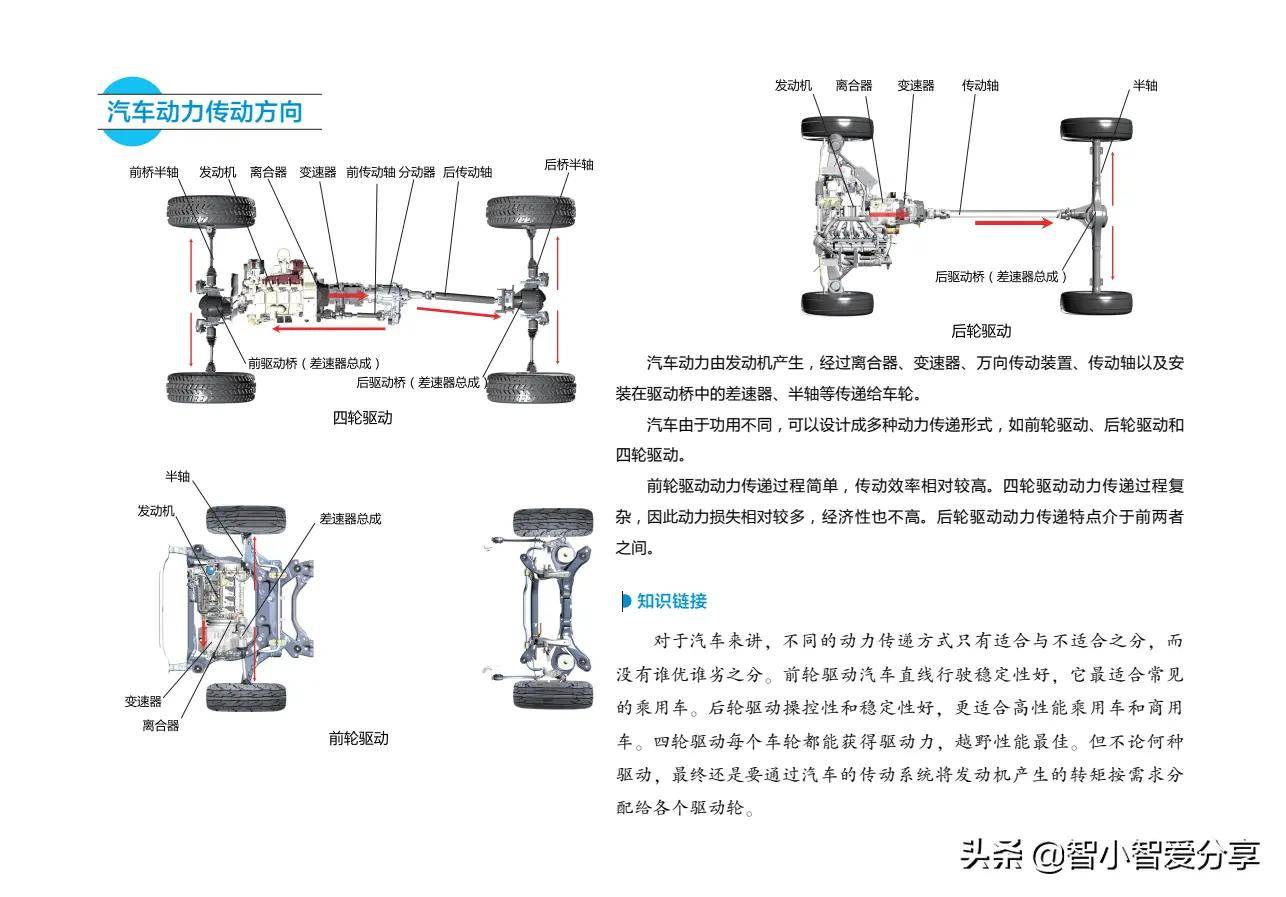 汽车动力传动方向

前桥半轴 发动机 离合器 变速器 前传动轴 分动器 后传动轴 后桥半轴

前驱动桥（差速器总成）

后驱动桥（差速器总成）

四轮驱动

半轴

发动机

差速器总成

变速器

离合器

前轮驱动

发动机 离合器 变速器 传动轴 半轴

后驱动桥（差速器总成）

后轮驱动

汽车动力由发动机产生，经过离合器、变速器、万向传动装置、传动轴以及安装在驱动桥中的差速器、半轴等传递给车轮。

汽车由于功用不同，可以设计成多种动力传递形式，如前轮驱动、后轮驱动和四轮驱动。

前轮驱动动力传递过程简单，传动效率相对较高。四轮驱动动力传递过程复杂，因此动力损失相对较多，经济性也不高。后轮驱动动力传递特点介于前两者之间。

知识链接

对于汽车来讲，不同的动力传递方式只有适合与不适合之分，而没有谁优谁劣之分。前轮驱动汽车直线行驶稳定性好，它最适合常见的乘用车。后轮驱动操控性和稳定性好，更适合高性能乘用车和商用车。四轮驱动每个车轮都能获得驱动力，越野性能最佳。但不论何种驱动，最终还是要通过汽车的传动系统将发动机产生的转矩按需求分配给各个驱动轮。

头条 @智小智爱分享