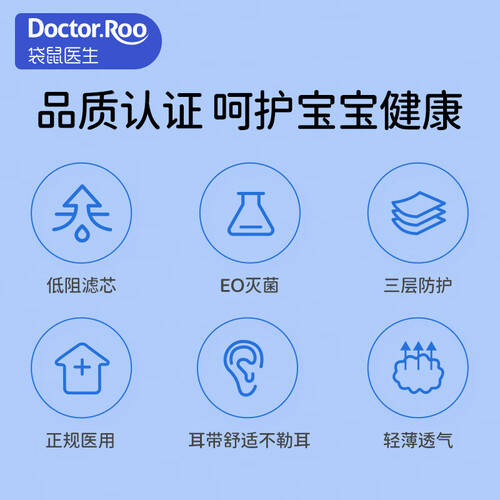 Doctor.Roo
袋鼠医生

品质认证 呵护宝宝健康

低阻滤芯

EO灭菌

三层防护

正规医用

耳带舒适不勒耳

轻薄透气