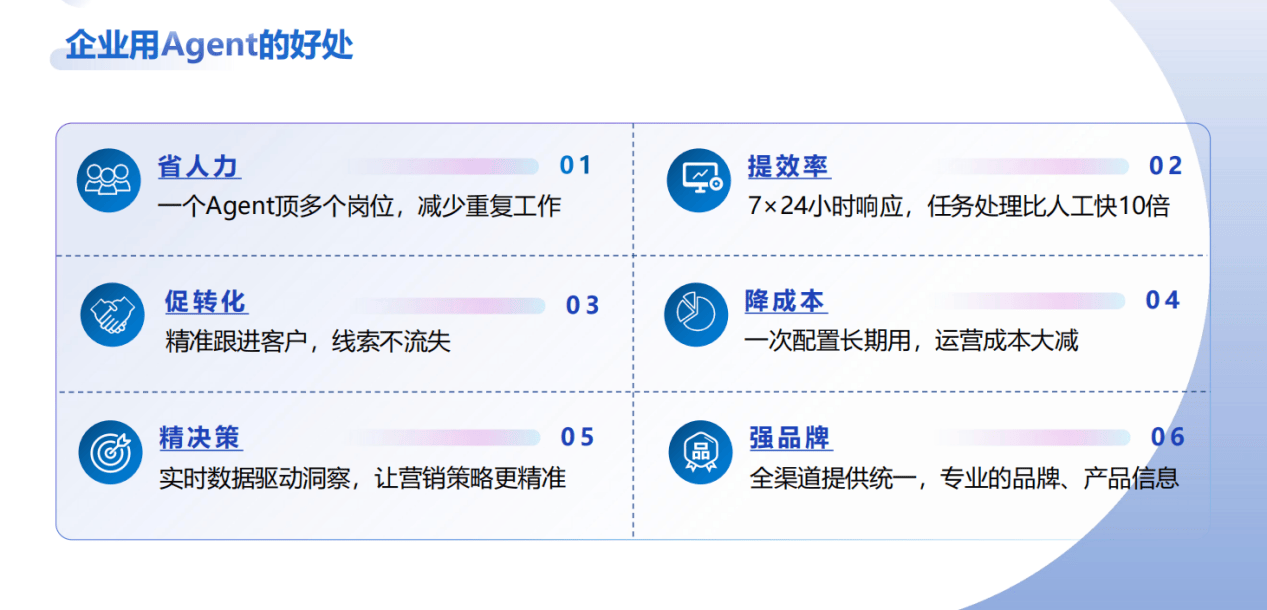 企业用Agent的好处

省人力
01
一个Agent顶多个岗位，减少重复工作

提效率
02
7×24小时响应，任务处理比人工快10倍

促转化
03
精准跟进客户，线索不流失

降成本
04
一次配置长期用，运营成本大减

精决策
05
实时数据驱动洞察，让营销策略更精准

强品牌
06
全渠道提供统一，专业的品牌、产品信息