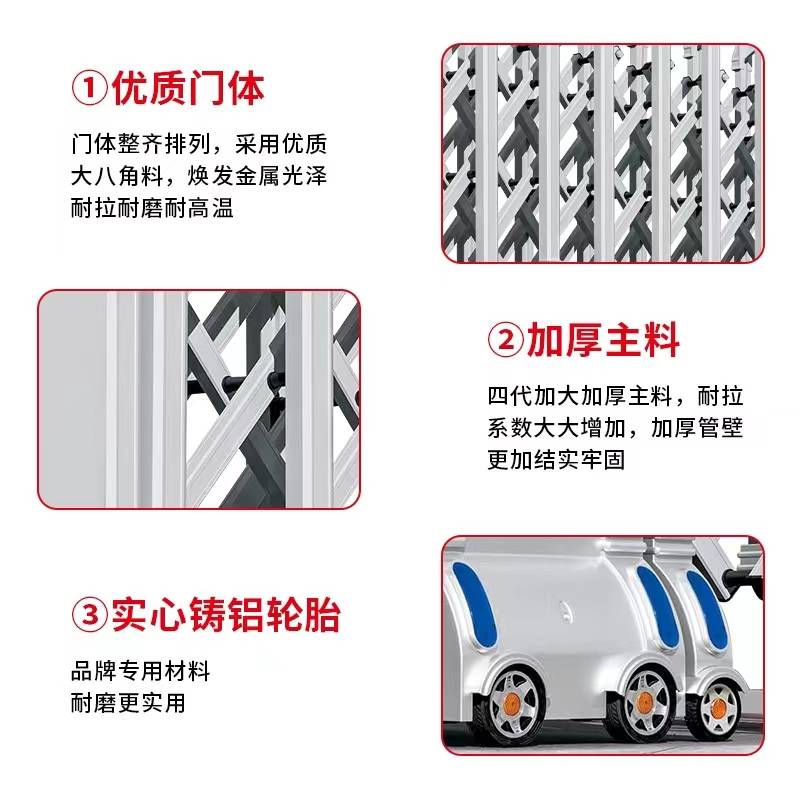 ①优质门体

门体整齐排列，采用优质大八角料，焕发金属光泽耐拉耐磨耐高温

②加厚主料

四代加大加厚主料，耐拉系数大大增加，加厚管壁更加结实牢固

③实心铸铝轮胎

品牌专用材料
耐磨更实用