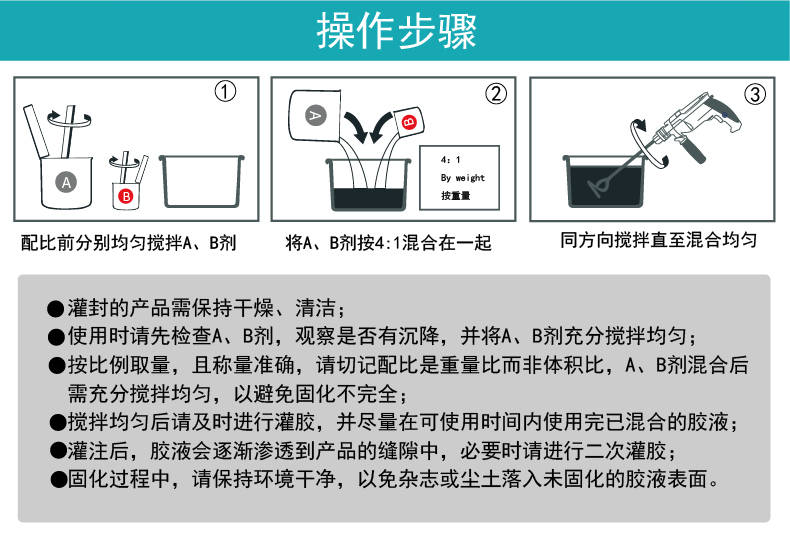 操作步骤

①

A

B

配比前分别均匀搅拌A、B剂

②

A

B

4：1
By weight
按重量

将A、B剂按4：1混合在一起

③

同方向搅拌直至混合均匀

●灌封的产品需保持干燥、清洁；
●使用时请先检查A、B剂，观察是否有沉降，并将A、B剂充分搅拌均匀；
●按比例取量，且称量准确，请切记配比是重量比而非体积比，A、B剂混合后需充分搅拌均匀，以避免固化不完全；
●搅拌均匀后请及时进行灌胶，并尽量在可使用时间内使用完已混合的胶液；
●灌注后，胶液会逐渐渗透到产品的缝隙中，必要时请进行二次灌胶；
●固化过程中，请保持环境干净，以免杂志或尘土落入未固化的胶液表面。