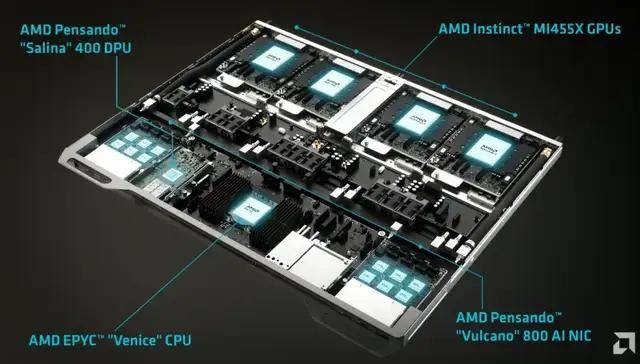 AMD Pensando™ "Salina" 400 DPU

AMD Instinct™ MI455X GPUs

AMD EPYC™ "Venice" CPU

AMD Pensando™ "Vulcano" 800 AI NIC