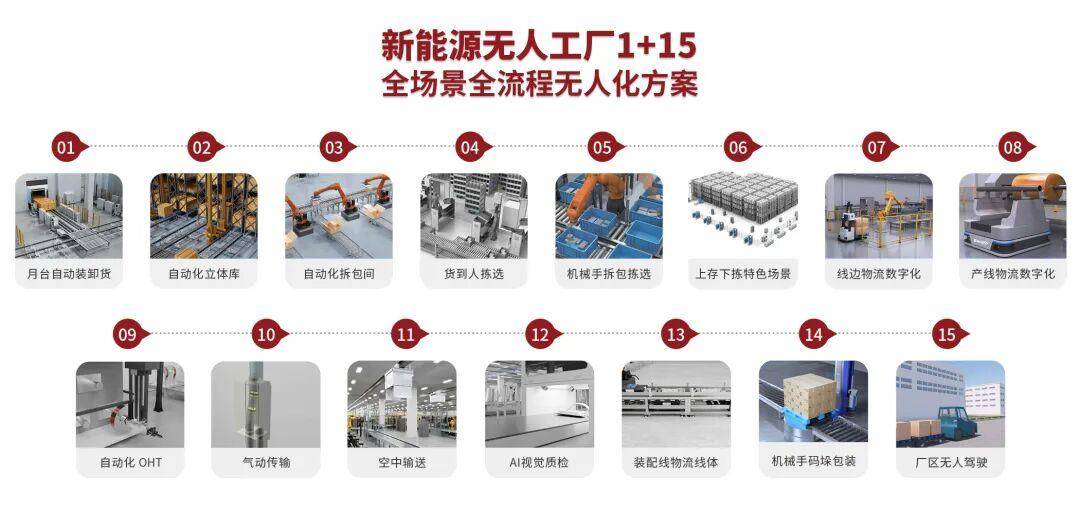 新能源无人工厂1+15
全场景全流程无人化方案

01
月台自动装卸货

02
自动化立体库

03
自动化拆包间

04
货到人拣选

05
机械手拆包拣选

06
上存下拣特色场景

07
线边物流数字化

08
产线物流数字化

09
自动化 OHT

10
气动传输

11
空中输送

12
AI视觉质检

13
装配线物流线体

14
机械手码垛包装

15
厂区无人驾驶