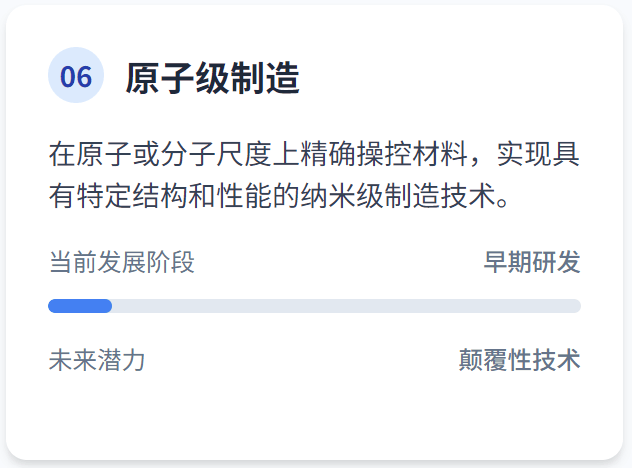 06

原子级制造

在原子或分子尺度上精确操控材料，实现具有特定结构和性能的纳米级制造技术。

当前发展阶段

早期研发

未来潜力

颠覆性技术