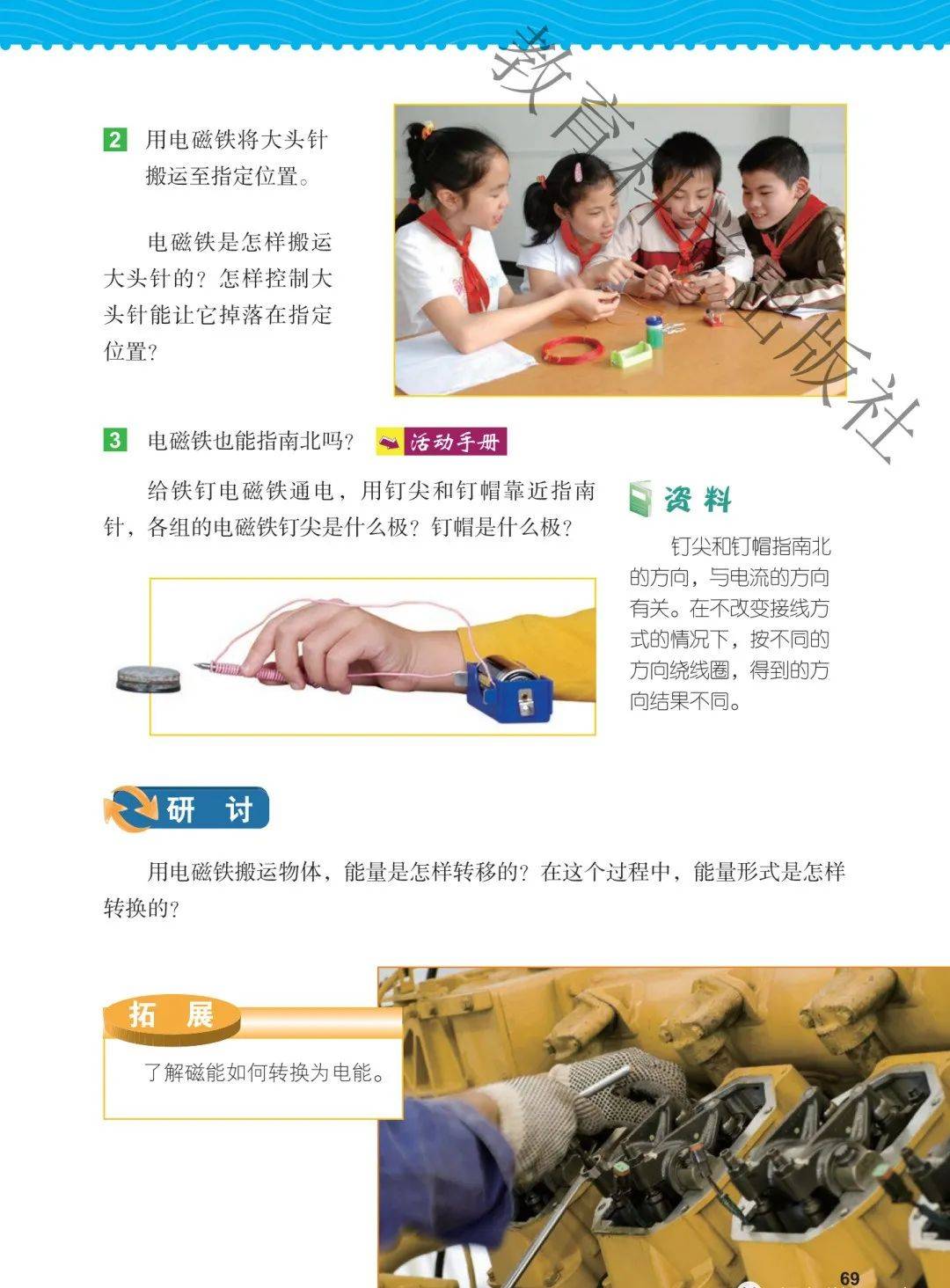 教育科学出版社

2 用电磁铁将大头针搬运至指定位置。

电磁铁是怎样搬运大头针的？怎样控制大头针能让它掉落在指定位置？

3 电磁铁也能指南北吗？ 活动手册

给铁钉电磁铁通电，用钉尖和钉帽靠近指南针，各组的电磁铁钉尖是什么极？钉帽是什么极？

资料

钉尖和钉帽指南北的方向，与电流的方向有关。在不改变接线方式的情况下，按不同的方向绕线圈，得到的方向结果不同。

研 讨

用电磁铁搬运物体，能量是怎样转移的？在这个过程中，能量形式是怎样转换的？

拓 展

了解磁能如何转换为电能。

69